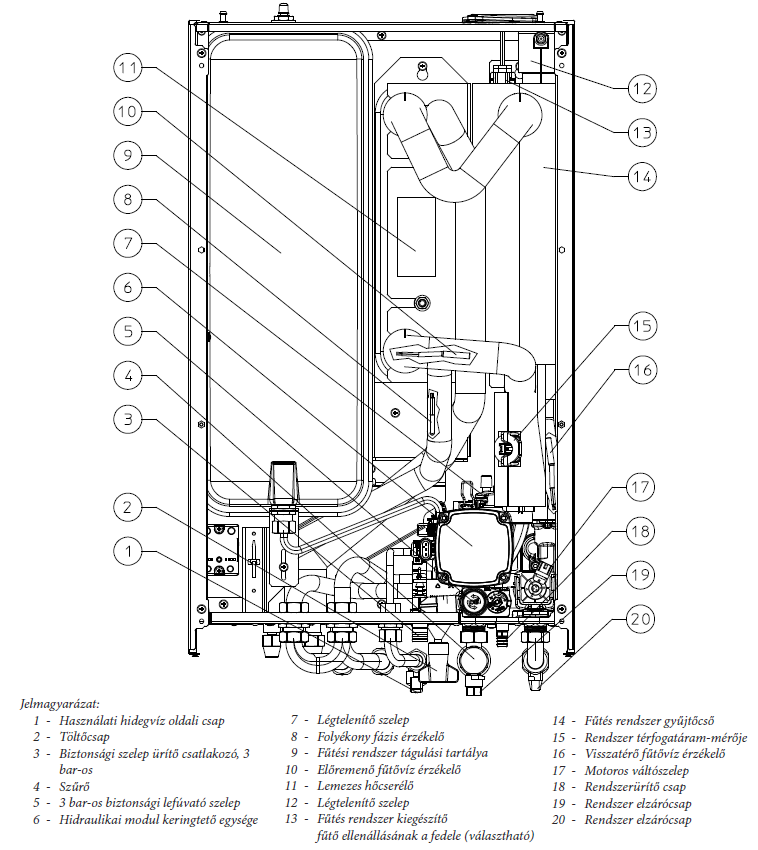 11
10
9
8
7
6
5
4
3
2
1
12
13
14
15
16
17
18
19
20

Jelmagyarázat:

1 - Használati hidegvíz oldali csap
2 - Töltőcsap
3 - Biztonsági szelep ürítő csatlakozó, 3 bar-os
4 - Szűrő
5 - 3 bar-os biztonsági lefúvató szelep
6 - Hidraulikai modul keringtető egysége

7 - Légtelenítő szelep
8 - Folyékony fázis érzékelő
9 - Fűtési rendszer tágulási tartálya
10 - Előremenő fűtővíz érzékelő
11 - Lemezes hőcserélő
12 - Légtelenítő szelep
13 - Fűtés rendszer kiegészítő fűtő ellenállásának a fedele (választható)

14 - Fűtés rendszer gyűjtőcső
15 - Rendszer térfogatáram-mérője
16 - Visszatérő fűtővíz érzékelő
17 - Motoros váltószelep
18 - Rendszerürítő csap
19 - Rendszer elzárócsap
20 - Rendszer elzárócsap