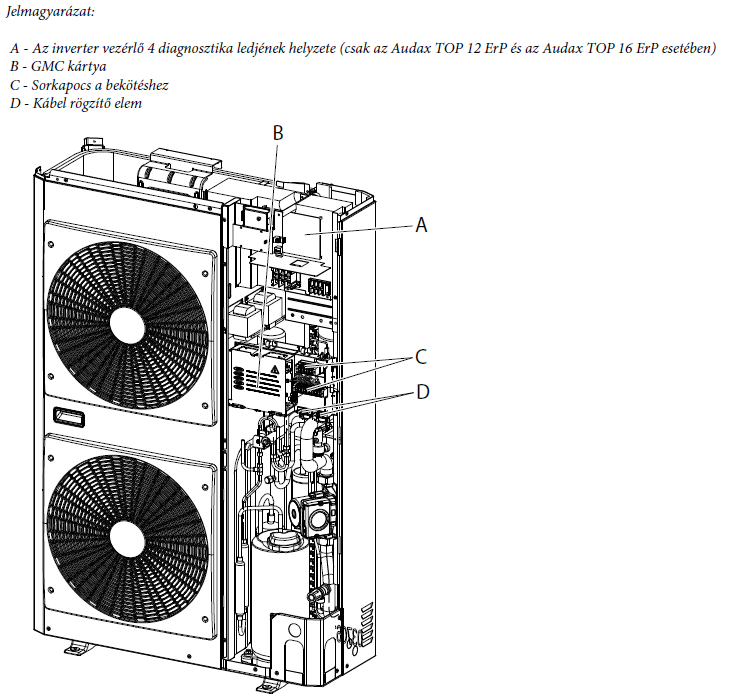 Jelmagyarázat:

A - Az inverter vezérlő 4 diagnosztika ledjének helyzete (csak az Audax TOP 12 ErP és az Audax TOP 16 ErP esetében)
B - GMC kártya
C - Sorkapocs a bekötéshez
D - Kábel rögzítő elem

B
A
C
D